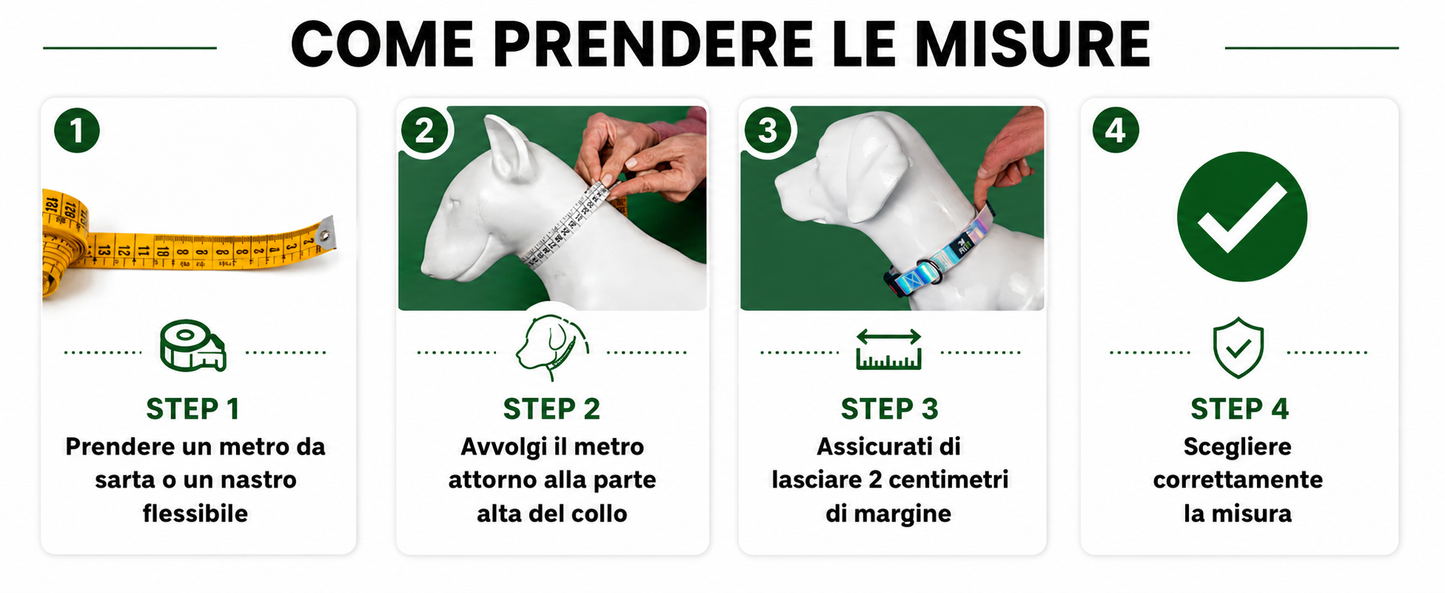 COME PRENDERE LE MISURE

1

STEP 1
Prendere un metro da sarta o un nastro flessibile

2

STEP 2
Avvolgi il metro attorno alla parte alta del collo

3

STEP 3
Assicurati di lasciare 2 centimetri di margine

4

STEP 4
Scegliere correttamente la misura