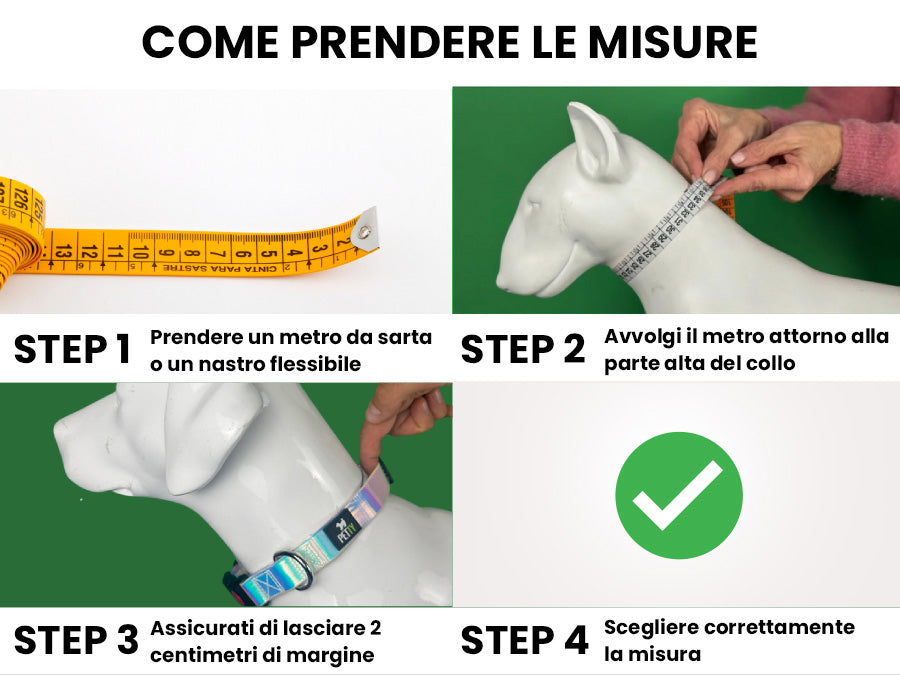 COME PRENDERE LE MISURE

125 126 13 12 11 10 9 8 7 6 5 4 3 2
CINTA PARA SASTRE

STEP 1 Prendere un metro da sarta o un nastro flessibile

STEP 2 Avvolgi il metro attorno alla parte alta del collo

PETTY

STEP 3 Assicurati di lasciare 2 centimetri di margine

STEP 4 Scegliere correttamente la misura