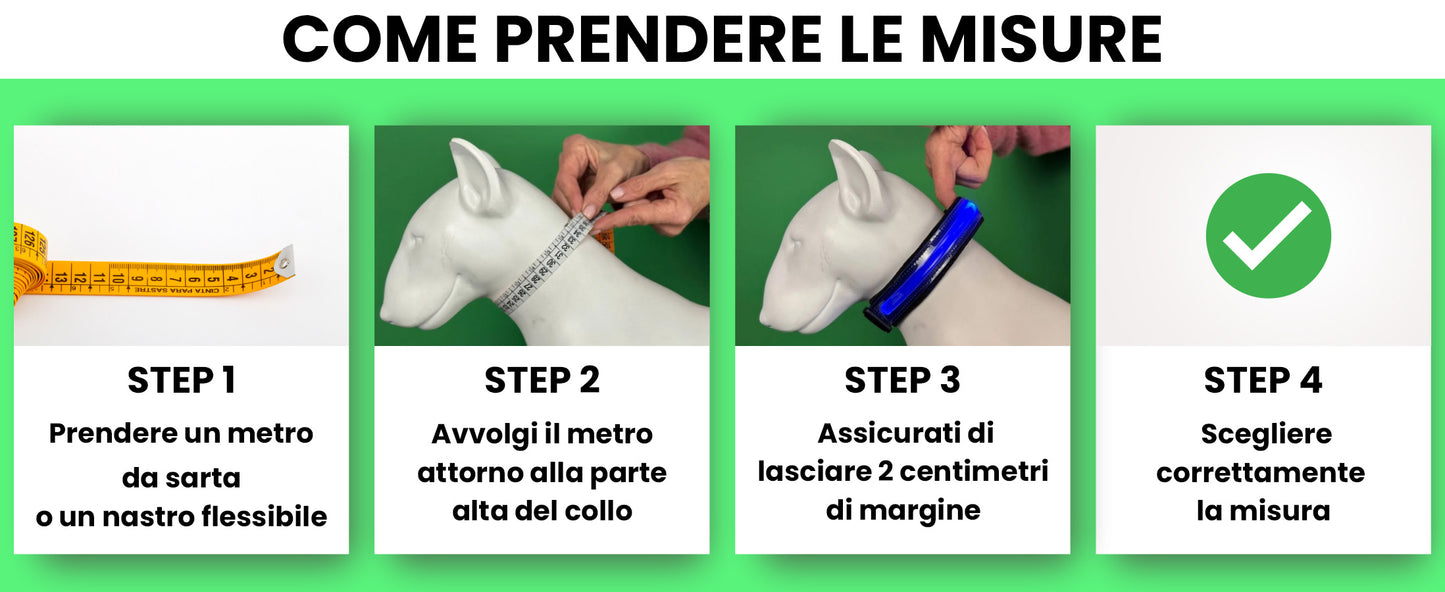 COME PRENDERE LE MISURE

126 13 12 11 10 9 8 7 6 5 4 3 2
CINTA PARA SASTRE

STEP 1
Prendere un metro da sarta o un nastro flessibile

STEP 2
Avvolgi il metro attorno alla parte alta del collo

STEP 3
Assicurati di lasciare 2 centimetri di margine

STEP 4
Scegliere correttamente la misura